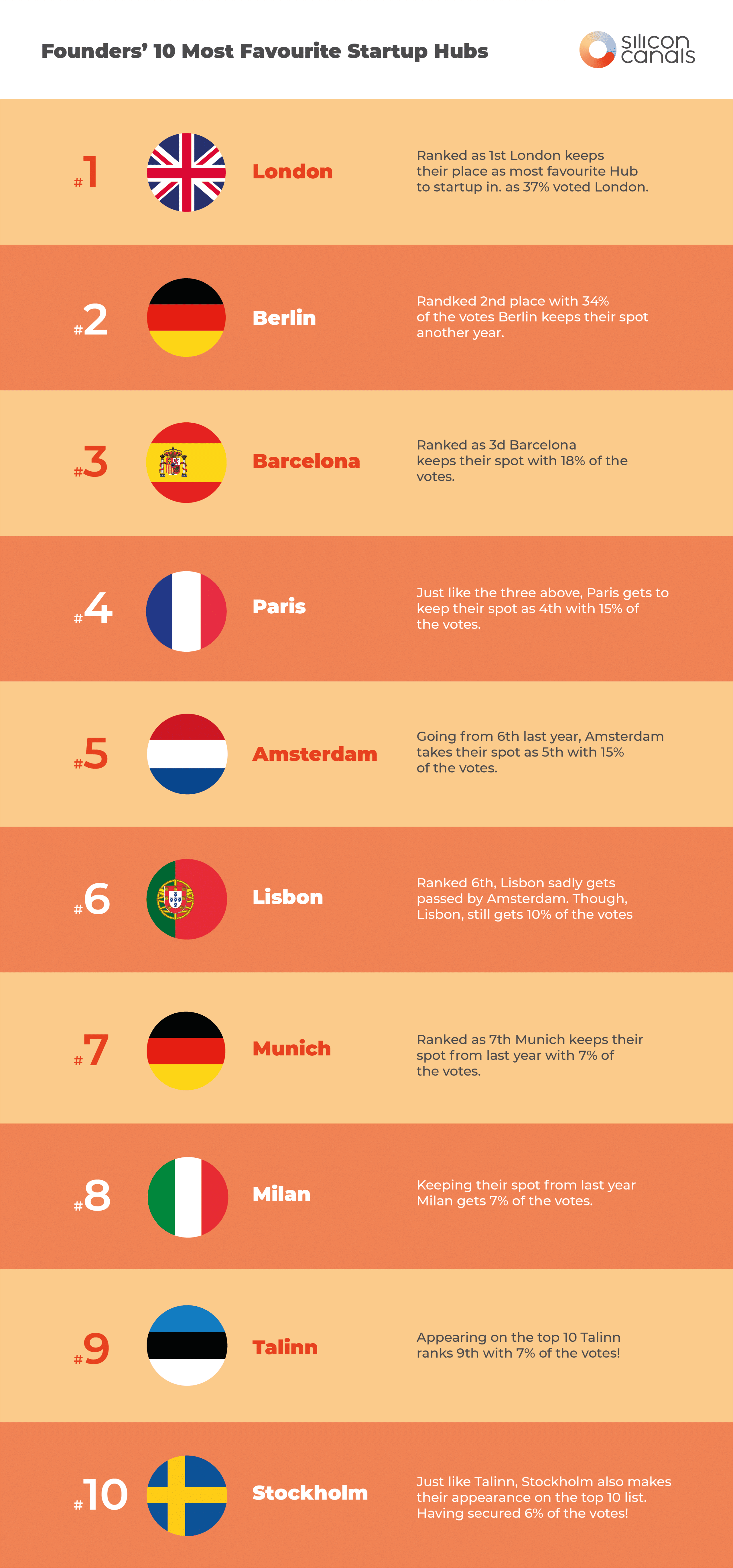 Founders' 10 Most Favourite Startup Hubs

silicon canals

#1 London

Ranked as 1st London keeps their place as most favourite Hub to startup in. as 37% voted London.

#2 Berlin

Randked 2nd place with 34% of the votes Berlin keeps their spot another year.

#3 Barcelona

Ranked as 3d Barcelona keeps their spot with 18% of the votes.

#4 Paris

Just like the three above, Paris gets to keep their spot as 4th with 15% of the votes.

#5 Amsterdam

Going from 6th last year, Amsterdam takes their spot as 5th with 15% of the votes.

#6 Lisbon

Ranked 6th, Lisbon sadly gets passed by Amsterdam. Though, Lisbon, still gets 10% of the votes

#7 Munich

Ranked as 7th Munich keeps their spot from last year with 7% of the votes.

#8 Milan

Keeping their spot from last year Milan gets 7% of the votes.

#9 Talinn

Appearing on the top 10 Talinn ranks 9th with 7% of the votes!

#10 Stockholm

Just like Talinn, Stockholm also makes their appearance on the top 10 list. Having secured 6% of the votes!