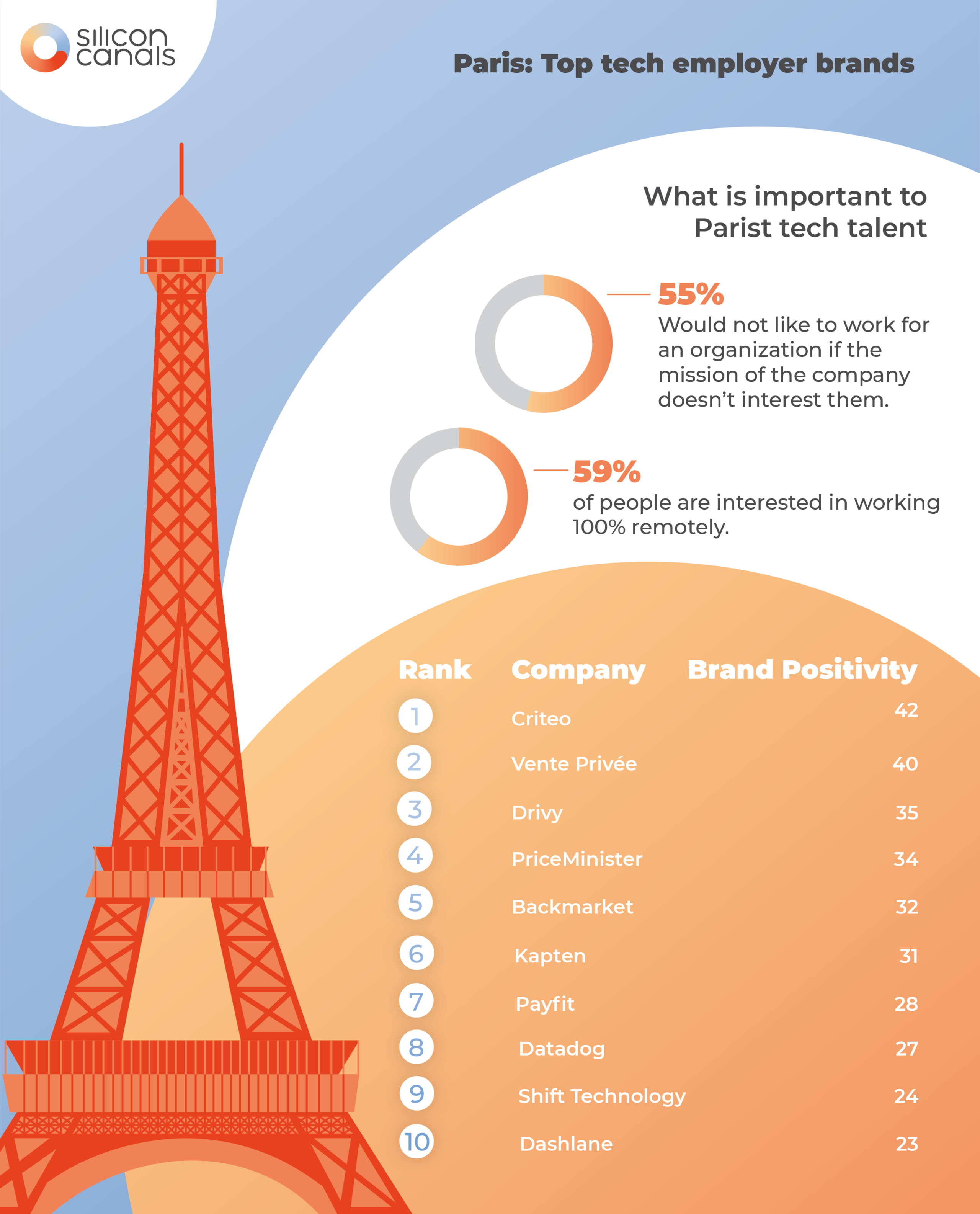 silicon canals

Paris: Top tech employer brands

What is important to Parist tech talent

55%
Would not like to work for an organization if the mission of the company doesn't interest them.

59%
of people are interested in working 100% remotely.

| Rank | Company | Brand Positivity |
|---|---|---|
| 1 | Criteo | 42 |
| 2 | Vente Privée | 40 |
| 3 | Drivy | 35 |
| 4 | PriceMinister | 34 |
| 5 | Backmarket | 32 |
| 6 | Kapten | 31 |
| 7 | Payfit | 28 |
| 8 | Datadog | 27 |
| 9 | Shift Technology | 24 |
| 10 | Dashlane | 23 |