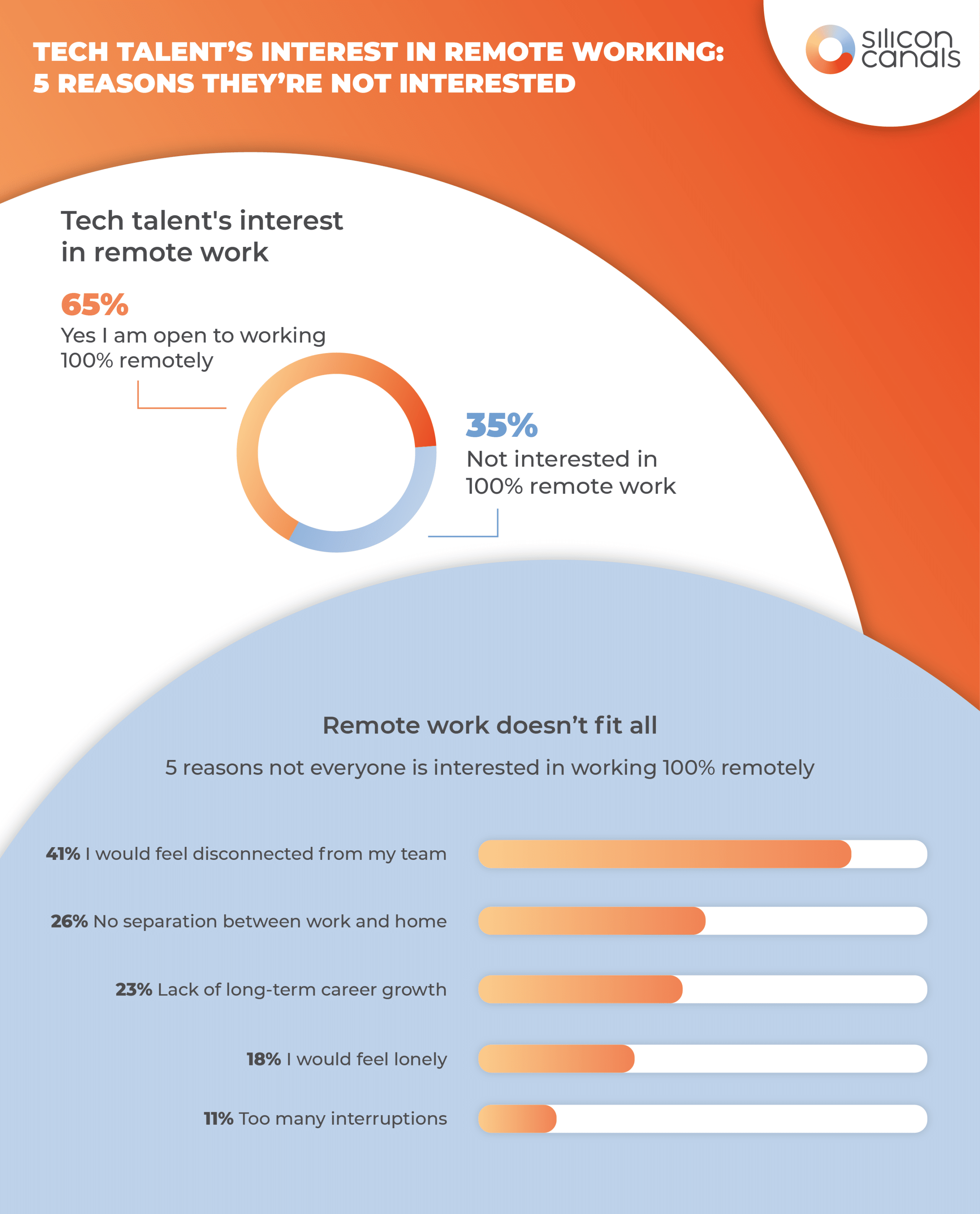 TECH TALENT'S INTEREST IN REMOTE WORKING: 5 REASONS THEY'RE NOT INTERESTED

silicon canals

Tech talent's interest in remote work

65%
Yes I am open to working 100% remotely

35%
Not interested in 100% remote work

Remote work doesn't fit all

5 reasons not everyone is interested in working 100% remotely

41% I would feel disconnected from my team

26% No separation between work and home

23% Lack of long-term career growth

18% I would feel lonely

11% Too many interruptions