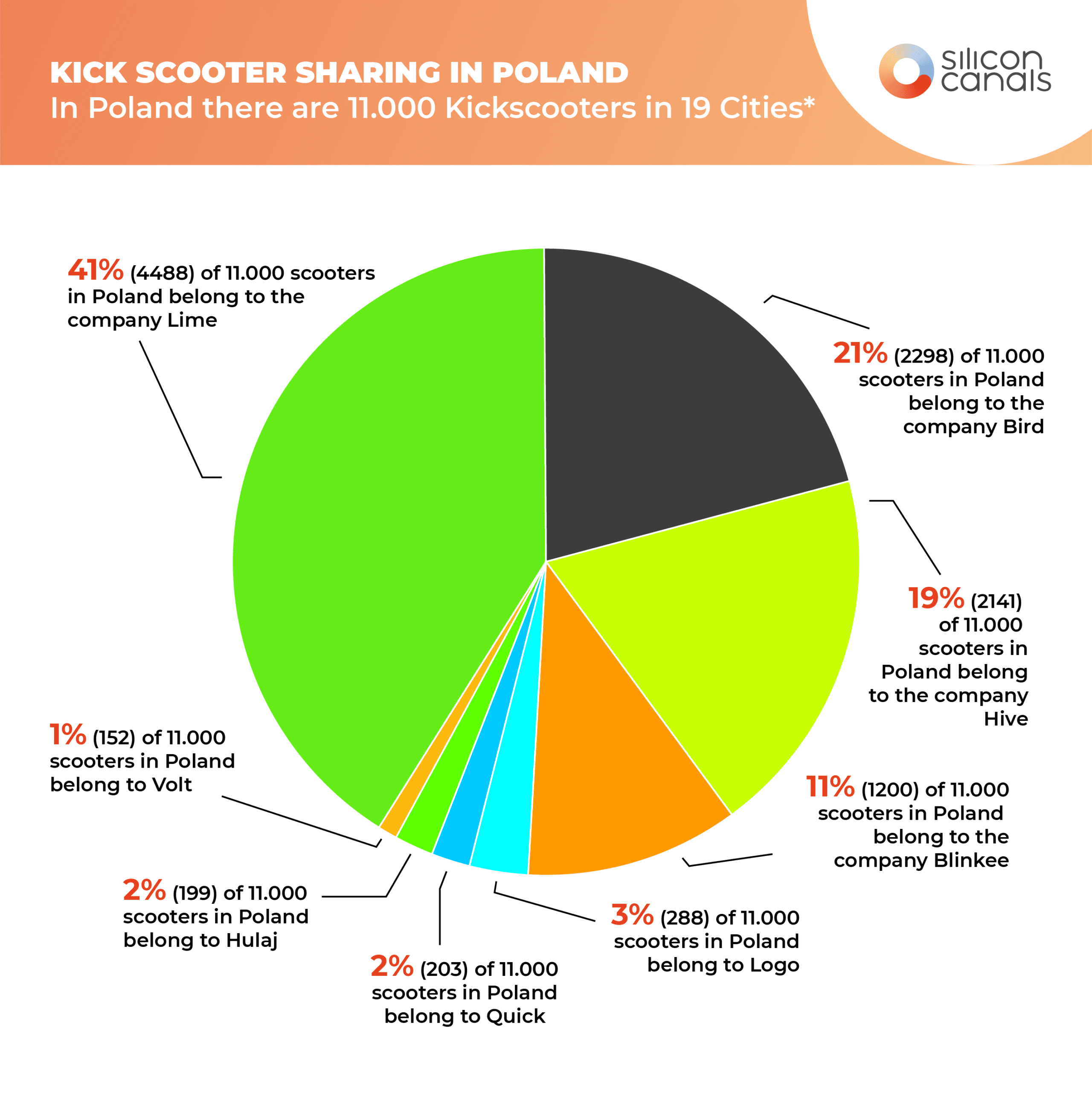 KICK SCOOTER SHARING IN POLAND
In Poland there are 11.000 Kickscooters in 19 Cities*

silicon canals

41% (4488) of 11.000 scooters in Poland belong to the company Lime

21% (2298) of 11.000 scooters in Poland belong to the company Bird

19% (2141) of 11.000 scooters in Poland belong to the company Hive

11% (1200) of 11.000 scooters in Poland belong to the company Blinkee

3% (288) of 11.000 scooters in Poland belong to Logo

2% (203) of 11.000 scooters in Poland belong to Quick

2% (199) of 11.000 scooters in Poland belong to Hulaj

1% (152) of 11.000 scooters in Poland belong to Volt