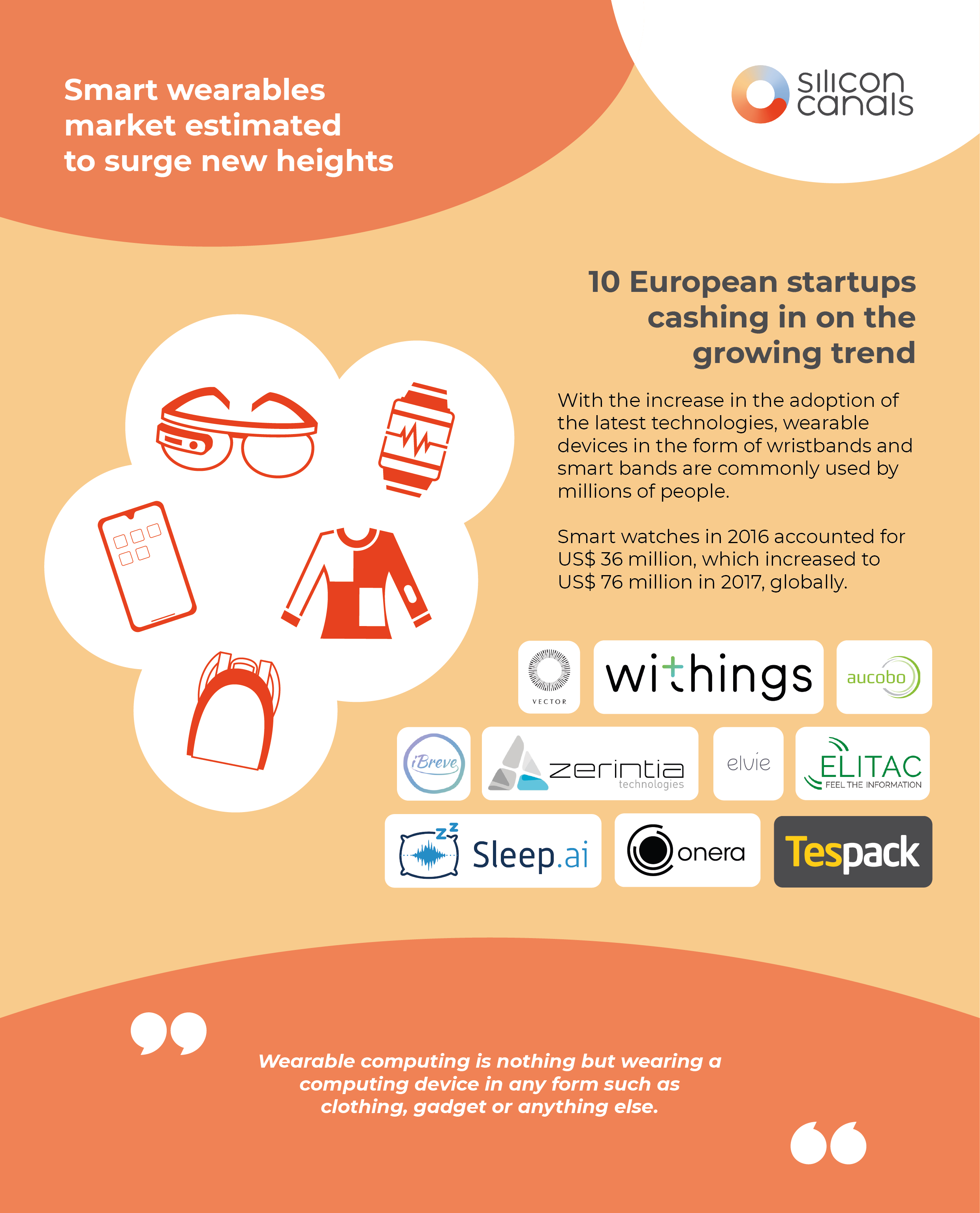 Smart wearables market estimated to surge new heights

silicon canals

10 European startups cashing in on the growing trend

With the increase in the adoption of the latest technologies, wearable devices in the form of wristbands and smart bands are commonly used by millions of people.

Smart watches in 2016 accounted for US$ 36 million, which increased to US$ 76 million in 2017, globally.

VECTOR

withings

aucobo

iBreve

zerintia technologies

elvie

ELITAC FEEL THE INFORMATION

Sleep.ai

onera

Tespack

Wearable computing is nothing but wearing a computing device in any form such as clothing, gadget or anything else.